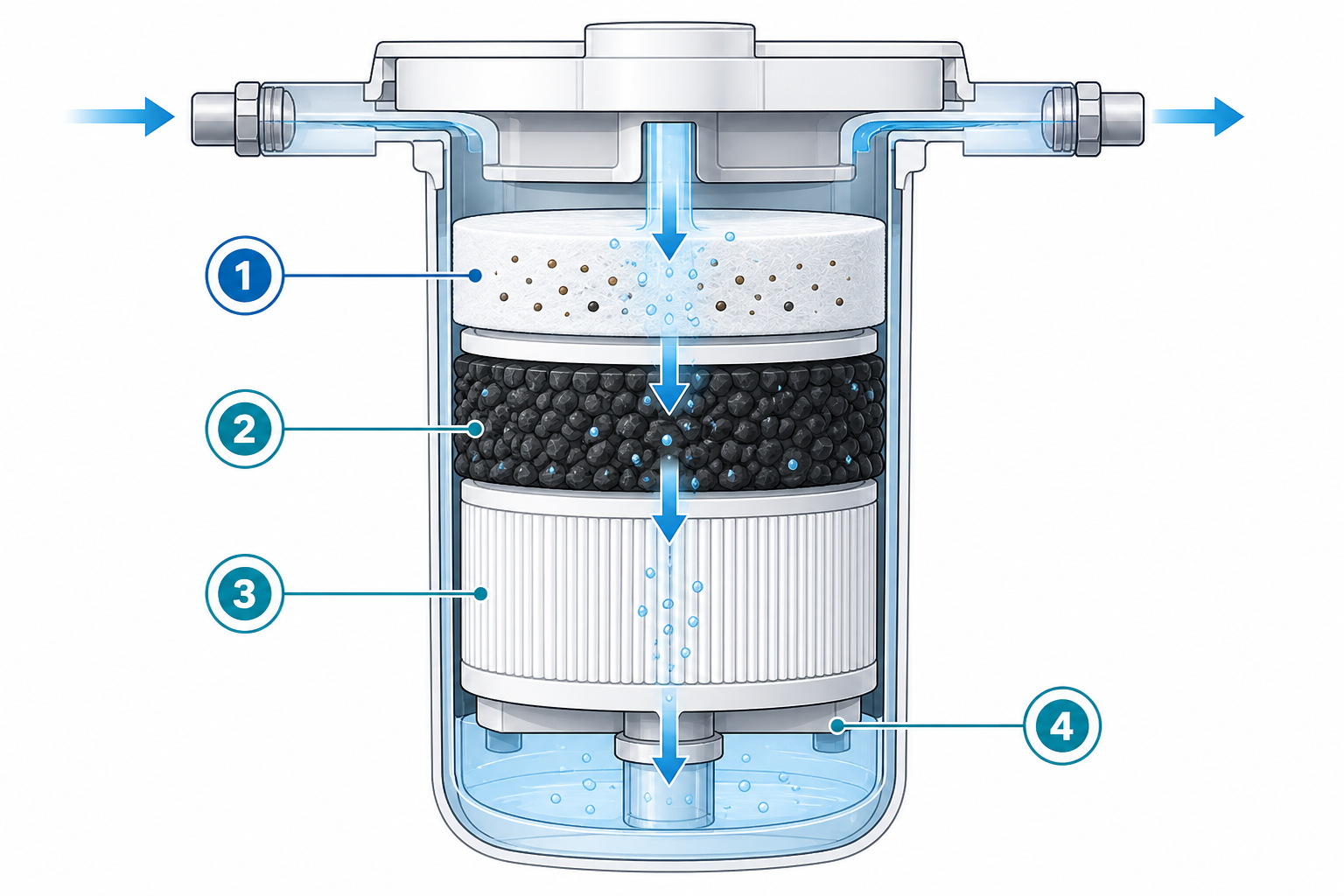 1
2
3
4